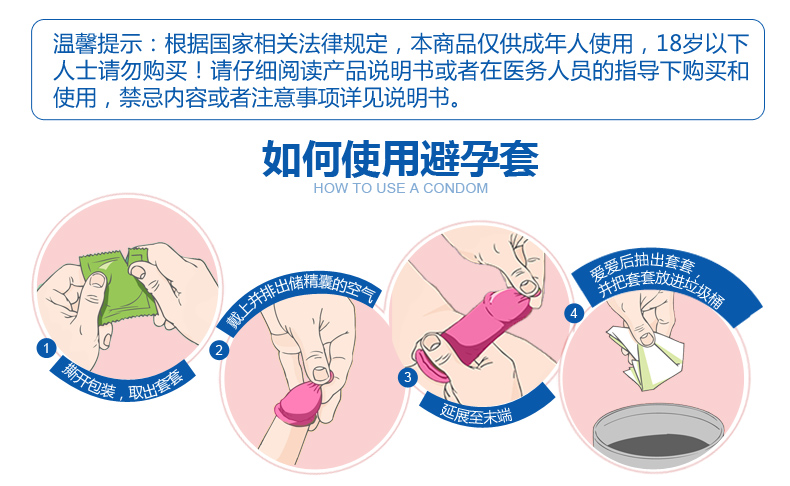 温馨提示：根据国家相关法律规定，本商品仅供成年人使用，18岁以下人士请勿购买！请仔细阅读产品说明书或者在医务人员的指导下购买和使用，禁忌内容或者注意事项详见说明书。

如何使用避孕套
HOW TO USE A CONDOM

1
撕开包装，取出套套

2
戴上并排出储精囊的空气

3
延展至末端

4
爱爱后抽出套套，并把套套放进垃圾桶